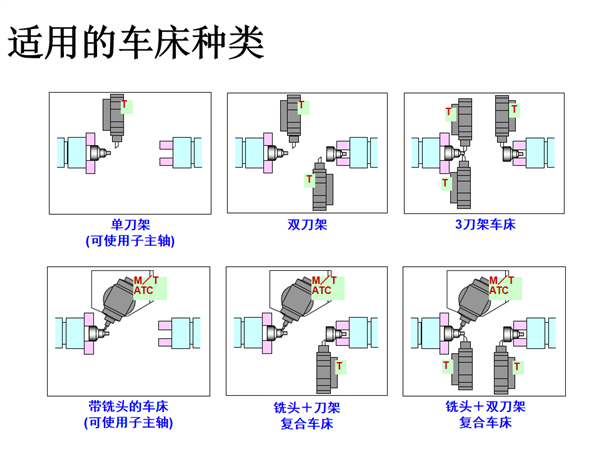 适用的车床种类

T

单刀架
(可使用子主轴)

T

T

双刀架

T

T

T

3刀架车床

M／T
ATC

带铣头的车床
(可使用子主轴)

M／T
ATC

T

铣头＋刀架
复合车床

M／T
ATC

T

T

铣头＋双刀架
复合车床