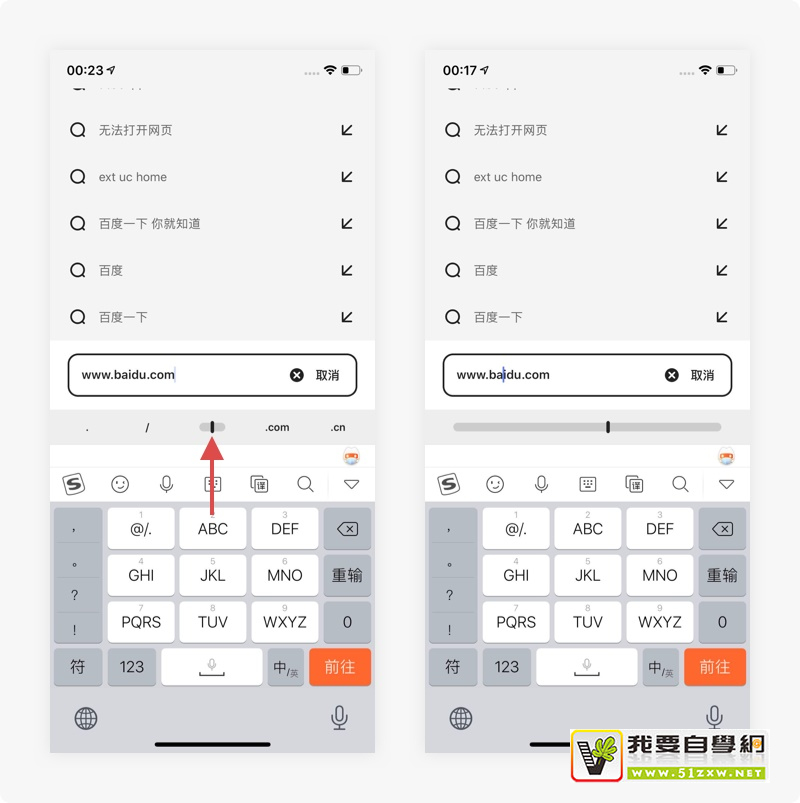 00:23

无法打开网页

ext uc home

百度一下 你就知道

百度

百度一下

www.baidu.com

取消

. / .com .cn

，
。
?
!

1 @/.
2 ABC
3 DEF
4 GHI
5 JKL
6 MNO
重输
7 PQRS
8 TUV
9 WXYZ
0
符
123
中/英
前往

00:17

无法打开网页

ext uc home

百度一下 你就知道

百度

百度一下

www.baidu.com

取消

，
。
?
!

1 @/.
2 ABC
3 DEF
4 GHI
5 JKL
6 MNO
重输
7 PQRS
8 TUV
9 WXYZ
0
符
123
中/英
前往

我要自學網
WWW.51ZXW.NET